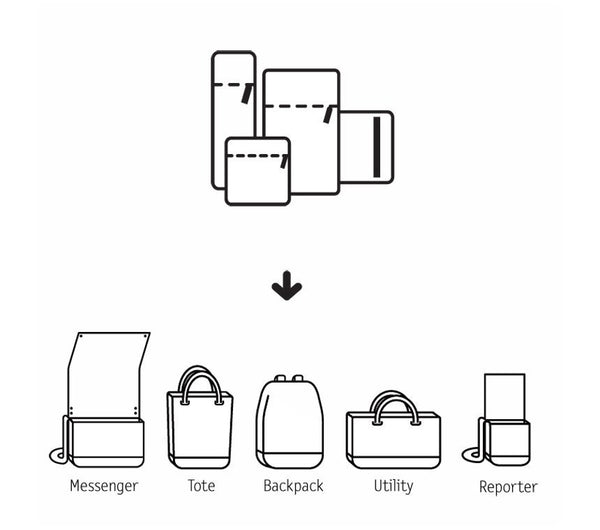 Messenger

Tote

Backpack

Utility

Reporter